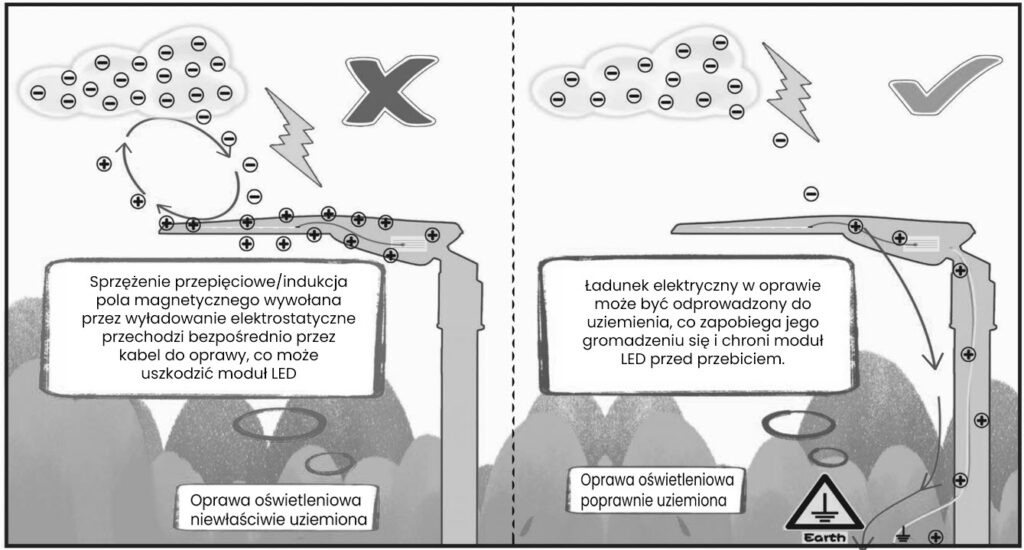 Sprzężenie przepięciowe/indukcja pola magnetycznego wywołana przez wyładowanie elektrostatyczne przechodzi bezpośrednio przez kabel do oprawy, co może uszkodzić moduł LED

Oprawa oświetleniowa niewłaściwie uziemiona

Ładunek elektryczny w oprawie może być odprowadzony do uziemienia, co zapobiega jego gromadzeniu się i chroni moduł LED przed przebiciem.

Oprawa oświetleniowa poprawnie uziemiona

Earth